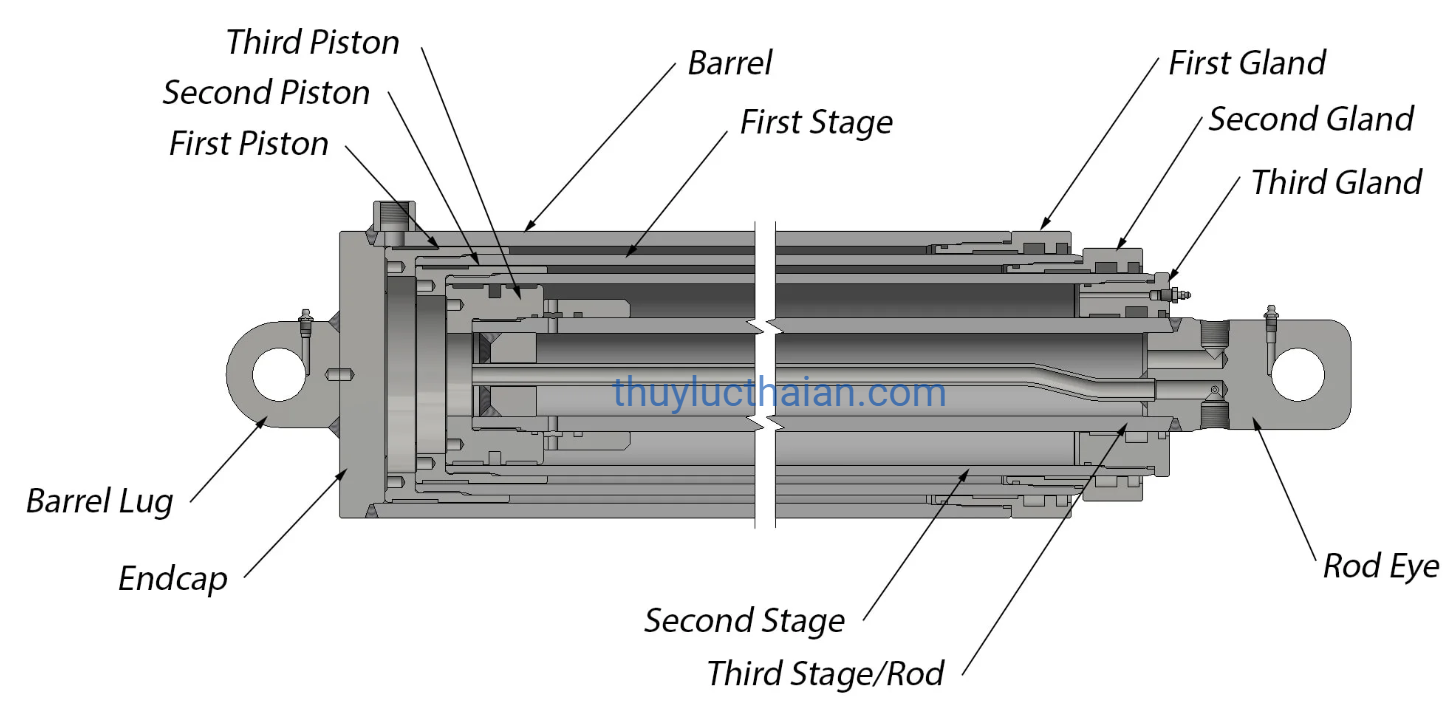 Third Piston
Second Piston
First Piston
Barrel
First Stage
First Gland
Second Gland
Third Gland
thuylucthaian.com
Barrel Lug
Endcap
Second Stage
Third Stage/Rod
Rod Eye